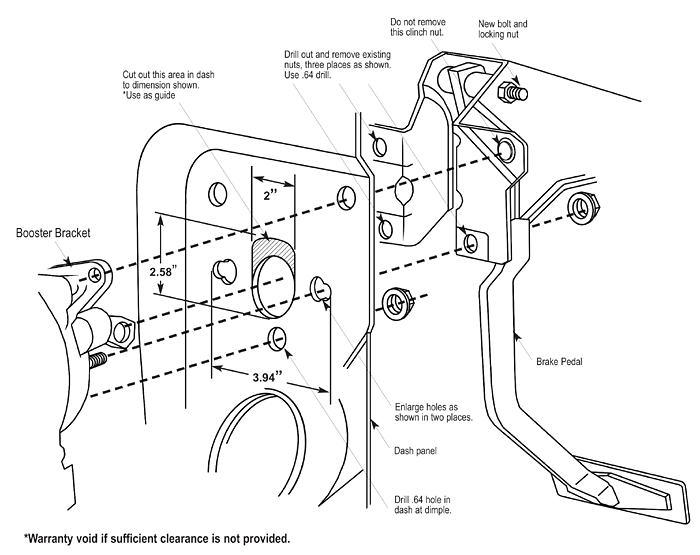 Do not remove this clinch nut.

New bolt and locking nut

Drill out and remove existing nuts, three places as shown. Use .64 drill.

Cut out this area in dash to dimension shown. *Use as guide

2"

Booster Bracket

2.58"

3.94"

Brake Pedal

Enlarge holes as shown in two places.

Dash panel

Drill .64 hole in dash at dimple.

*Warranty void if sufficient clearance is not provided.