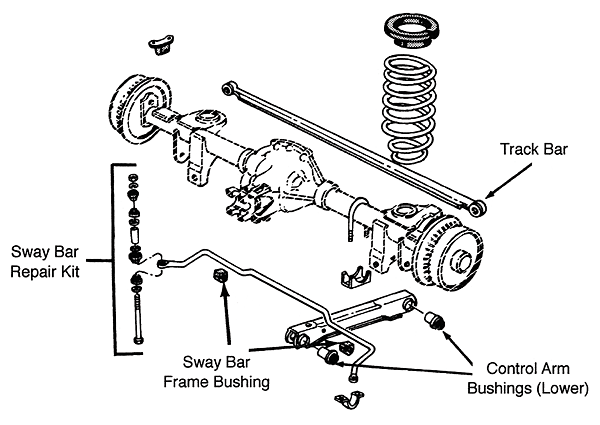 Track Bar

Sway Bar Repair Kit

Sway Bar Frame Bushing

Control Arm Bushings (Lower)