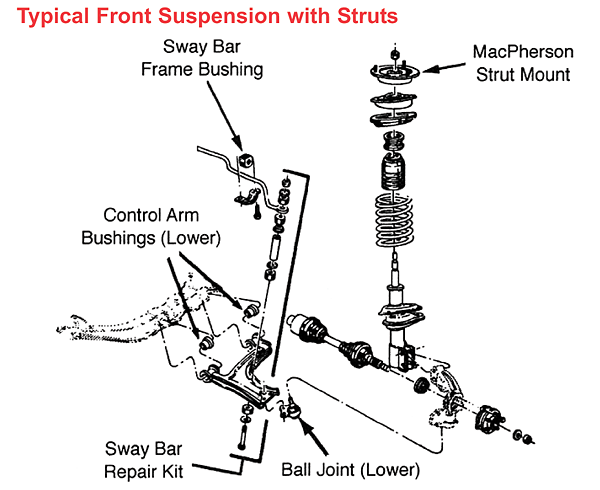 Typical Front Suspension with Struts

Sway Bar
Frame Bushing

MacPherson
Strut Mount

Control Arm
Bushings (Lower)

Sway Bar
Repair Kit

Ball Joint (Lower)