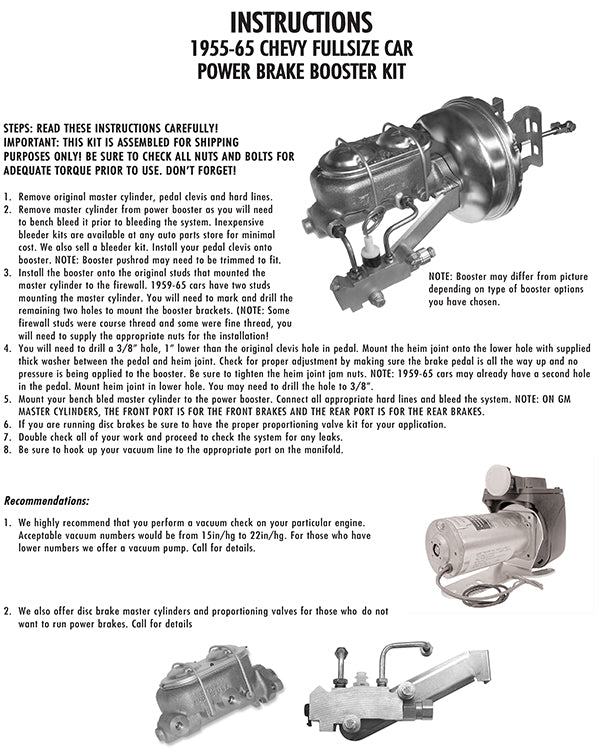 INSTRUCTIONS
1955-65 CHEVY FULLSIZE CAR
POWER BRAKE BOOSTER KIT

STEPS: READ THESE INSTRUCTIONS CAREFULLY!
IMPORTANT: THIS KIT IS ASSEMBLED FOR SHIPPING PURPOSES ONLY! BE SURE TO CHECK ALL NUTS AND BOLTS FOR ADEQUATE TORQUE PRIOR TO USE. DON'T FORGET!

1. Remove original master cylinder, pedal clevis and hard lines.
2. Remove master cylinder from power booster as you will need to bench bleed it prior to bleeding the system. Inexpensive bleeder kits are available at any auto parts store for minimal cost. We also sell a bleeder kit. Install your pedal clevis onto booster. NOTE: Booster pushrod may need to be trimmed to fit.
3. Install the booster onto the original studs that mounted the master cylinder to the firewall. 1959-65 cars have two studs mounting the master cylinder. You will need to mark and drill the remaining two holes to mount the booster brackets. (NOTE: Some firewall studs were course thread and some were fine thread, you will need to supply the appropriate nuts for the installation!
4. You will need to drill a 3/8" hole, 1" lower than the original clevis hole in pedal. Mount the heim joint onto the lower hole with supplied thick washer between the pedal and heim joint. Check for proper adjustment by making sure the brake pedal is all the way up and no pressure is being applied to the booster. Be sure to tighten the heim joint jam nuts. NOTE: 1959-65 cars may already have a second hole in the pedal. Mount heim joint in lower hole. You may need to drill the hole to 3/8".
5. Mount your bench bled master cylinder to the power booster. Connect all appropriate hard lines and bleed the system. NOTE: ON GM MASTER CYLINDERS, THE FRONT PORT IS FOR THE FRONT BRAKES AND THE REAR PORT IS FOR THE REAR BRAKES.
6. If you are running disc brakes be sure to have the proper proportioning valve kit for your application.
7. Double check all of your work and proceed to check the system for any leaks.
8. Be sure to hook up your vacuum line to the appropriate port on the manifold.

NOTE: Booster may differ from picture depending on type of booster options you have chosen.

Recommendations:

1. We highly recommend that you perform a vacuum check on your particular engine. Acceptable vacuum numbers would be from 15in/hg to 22in/hg. For those who have lower numbers we offer a vacuum pump. Call for details.

2. We also offer disc brake master cylinders and proportioning valves for those who do not want to run power brakes. Call for details