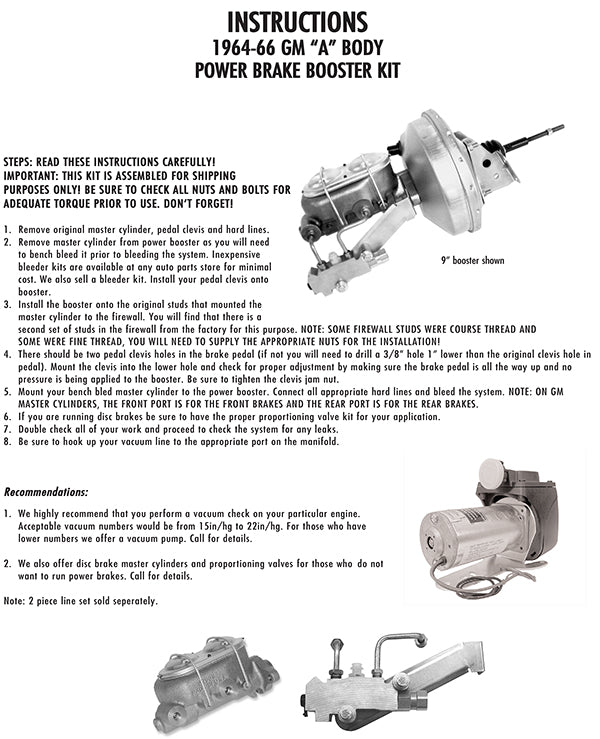 INSTRUCTIONS
1964-66 GM "A" BODY
POWER BRAKE BOOSTER KIT

STEPS: READ THESE INSTRUCTIONS CAREFULLY!
IMPORTANT: THIS KIT IS ASSEMBLED FOR SHIPPING PURPOSES ONLY! BE SURE TO CHECK ALL NUTS AND BOLTS FOR ADEQUATE TORQUE PRIOR TO USE. DON'T FORGET!

9" booster shown

1. Remove original master cylinder, pedal clevis and hard lines.
2. Remove master cylinder from power booster as you will need to bench bleed it prior to bleeding the system. Inexpensive bleeder kits are available at any auto parts store for minimal cost. We also sell a bleeder kit. Install your pedal clevis onto booster.
3. Install the booster onto the original studs that mounted the master cylinder to the firewall. You will find that there is a second set of studs in the firewall from the factory for this purpose. NOTE: SOME FIREWALL STUDS WERE COURSE THREAD AND SOME WERE FINE THREAD, YOU WILL NEED TO SUPPLY THE APPROPRIATE NUTS FOR THE INSTALLATION!
4. There should be two pedal clevis holes in the brake pedal (if not you will need to drill a 3/8" hole 1" lower than the original clevis hole in pedal). Mount the clevis into the lower hole and check for proper adjustment by making sure the brake pedal is all the way up and no pressure is being applied to the booster. Be sure to tighten the clevis jam nut.
5. Mount your bench bled master cylinder to the power booster. Connect all appropriate hard lines and bleed the system. NOTE: ON GM MASTER CYLINDERS, THE FRONT PORT IS FOR THE FRONT BRAKES AND THE REAR PORT IS FOR THE REAR BRAKES.
6. If you are running disc brakes be sure to have the proper proportioning valve kit for your application.
7. Double check all of your work and proceed to check the system for any leaks.
8. Be sure to hook up your vacuum line to the appropriate port on the manifold.

Recommendations:

1. We highly recommend that you perform a vacuum check on your particular engine. Acceptable vacuum numbers would be from 15in/hg to 22in/hg. For those who have lower numbers we offer a vacuum pump. Call for details.

2. We also offer disc brake master cylinders and proportioning valves for those who do not want to run power brakes. Call for details.

Note: 2 piece line set sold seperately.