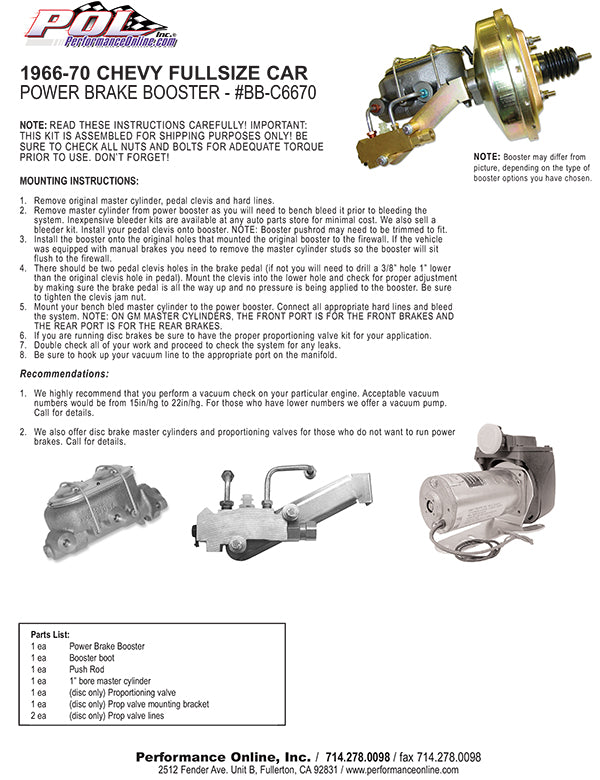 POL Inc. PerformanceOnline.com

1966-70 CHEVY FULLSIZE CAR
POWER BRAKE BOOSTER - #BB-C6670

NOTE: READ THESE INSTRUCTIONS CAREFULLY! IMPORTANT: THIS KIT IS ASSEMBLED FOR SHIPPING PURPOSES ONLY! BE SURE TO CHECK ALL NUTS AND BOLTS FOR ADEQUATE TORQUE PRIOR TO USE. DON'T FORGET!

NOTE: Booster may differ from picture, depending on the type of booster options you have chosen.

MOUNTING INSTRUCTIONS:

1. Remove original master cylinder, pedal clevis and hard lines.
2. Remove master cylinder from power booster as you will need to bench bleed it prior to bleeding the system. Inexpensive bleeder kits are available at any auto parts store for minimal cost. We also sell a bleeder kit. Install your pedal clevis onto booster. NOTE: Booster pushrod may need to be trimmed to fit.
3. Install the booster onto the original holes that mounted the original booster to the firewall. If the vehicle was equipped with manual brakes you need to remove the master cylinder studs so the booster will sit flush to the firewall.
4. There should be two pedal clevis holes in the brake pedal (if not you will need to drill a 3/8" hole 1" lower than the original clevis hole in pedal). Mount the clevis into the lower hole and check for proper adjustment by making sure the brake pedal is all the way up and no pressure is being applied to the booster. Be sure to tighten the clevis jam nut.
5. Mount your bench bled master cylinder to the power booster. Connect all appropriate hard lines and bleed the system. NOTE: ON GM MASTER CYLINDERS, THE FRONT PORT IS FOR THE FRONT BRAKES AND THE REAR PORT IS FOR THE REAR BRAKES.
6. If you are running disc brakes be sure to have the proper proportioning valve kit for your application.
7. Double check all of your work and proceed to check the system for any leaks.
8. Be sure to hook up your vacuum line to the appropriate port on the manifold.

Recommendations:

1. We highly recommend that you perform a vacuum check on your particular engine. Acceptable vacuum numbers would be from 15in/hg to 22in/hg. For those who have lower numbers we offer a vacuum pump. Call for details.

2. We also offer disc brake master cylinders and proportioning valves for those who do not want to run power brakes. Call for details.

Parts List:
1 ea Power Brake Booster
1 ea Booster boot
1 ea Push Rod
1 ea 1" bore master cylinder
1 ea (disc only) Proportioning valve
1 ea (disc only) Prop valve mounting bracket
2 ea (disc only) Prop valve lines

Performance Online, Inc. / 714.278.0098 / fax 714.278.0098
2512 Fender Ave. Unit B, Fullerton, CA 92831 / www.performanceonline.com