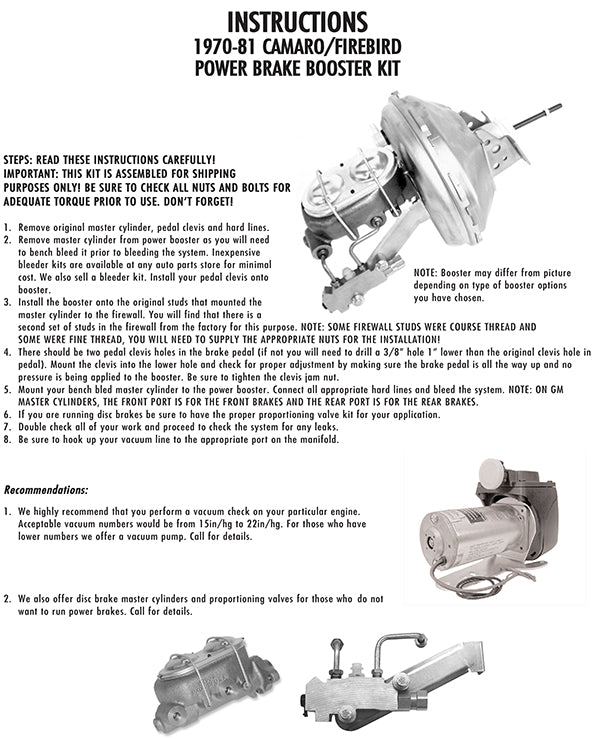 INSTRUCTIONS
1970-81 CAMARO/FIREBIRD
POWER BRAKE BOOSTER KIT

STEPS: READ THESE INSTRUCTIONS CAREFULLY!
IMPORTANT: THIS KIT IS ASSEMBLED FOR SHIPPING PURPOSES ONLY! BE SURE TO CHECK ALL NUTS AND BOLTS FOR ADEQUATE TORQUE PRIOR TO USE. DON'T FORGET!

1. Remove original master cylinder, pedal clevis and hard lines.
2. Remove master cylinder from power booster as you will need to bench bleed it prior to bleeding the system. Inexpensive bleeder kits are available at any auto parts store for minimal cost. We also sell a bleeder kit. Install your pedal clevis onto booster.
3. Install the booster onto the original studs that mounted the master cylinder to the firewall. You will find that there is a second set of studs in the firewall from the factory for this purpose. NOTE: SOME FIREWALL STUDS WERE COURSE THREAD AND SOME WERE FINE THREAD, YOU WILL NEED TO SUPPLY THE APPROPRIATE NUTS FOR THE INSTALLATION!
4. There should be two pedal clevis holes in the brake pedal (if not you will need to drill a 3/8" hole 1" lower than the original clevis hole in pedal). Mount the clevis into the lower hole and check for proper adjustment by making sure the brake pedal is all the way up and no pressure is being applied to the booster. Be sure to tighten the clevis jam nut.
5. Mount your bench bled master cylinder to the power booster. Connect all appropriate hard lines and bleed the system. NOTE: ON GM MASTER CYLINDERS, THE FRONT PORT IS FOR THE FRONT BRAKES AND THE REAR PORT IS FOR THE REAR BRAKES.
6. If you are running disc brakes be sure to have the proper proportioning valve kit for your application.
7. Double check all of your work and proceed to check the system for any leaks.
8. Be sure to hook up your vacuum line to the appropriate port on the manifold.

NOTE: Booster may differ from picture depending on type of booster options you have chosen.

Recommendations:

1. We highly recommend that you perform a vacuum check on your particular engine. Acceptable vacuum numbers would be from 15in/hg to 22in/hg. For those who have lower numbers we offer a vacuum pump. Call for details.

2. We also offer disc brake master cylinders and proportioning valves for those who do not want to run power brakes. Call for details.