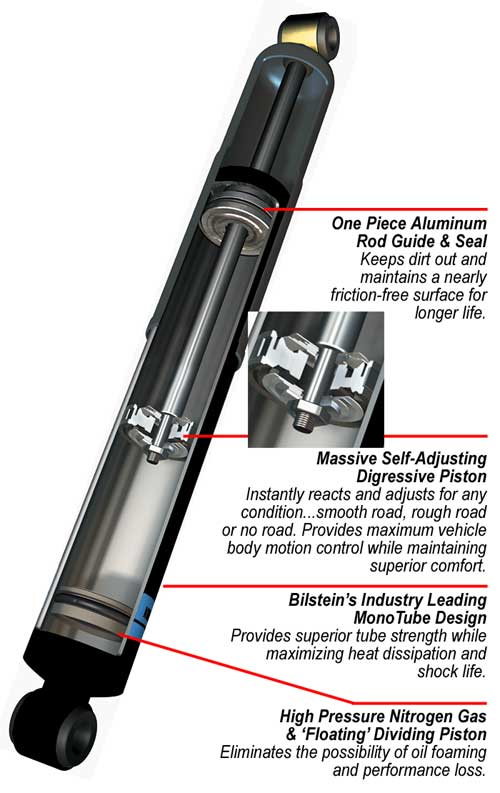 One Piece Aluminum Rod Guide & Seal
Keeps dirt out and maintains a nearly friction-free surface for longer life.

Massive Self-Adjusting Digressive Piston
Instantly reacts and adjusts for any condition...smooth road, rough road or no road. Provides maximum vehicle body motion control while maintaining superior comfort.

Bilstein's Industry Leading MonoTube Design
Provides superior tube strength while maximizing heat dissipation and shock life.

High Pressure Nitrogen Gas & 'Floating' Dividing Piston
Eliminates the possibility of oil foaming and performance loss.