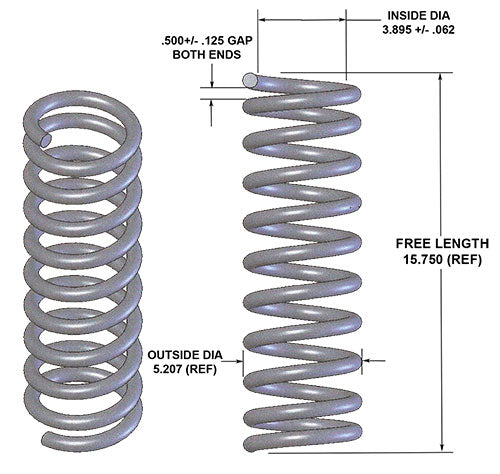 INSIDE DIA
3.895 +/- .062

.500+/- .125 GAP
BOTH ENDS

FREE LENGTH
15.750 (REF)

OUTSIDE DIA
5.207 (REF)