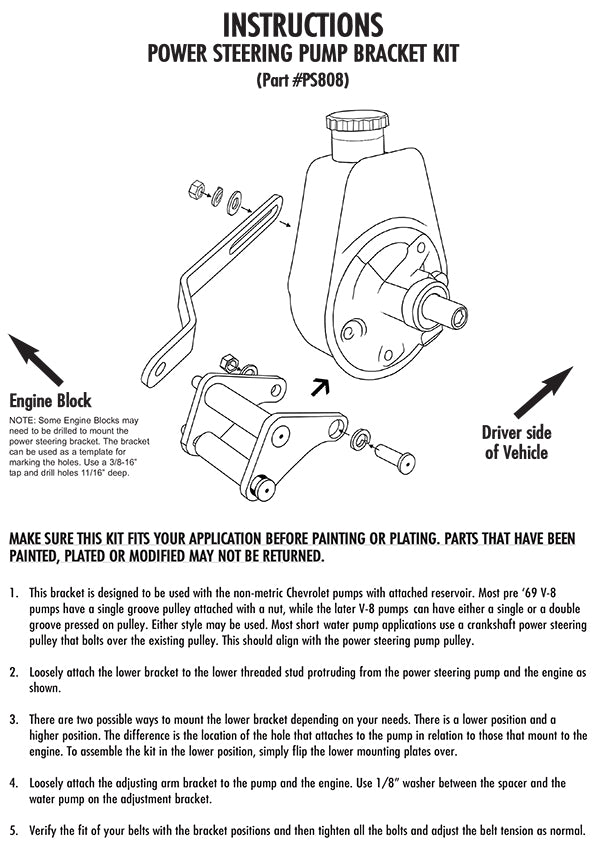 INSTRUCTIONS
POWER STEERING PUMP BRACKET KIT
(Part #PS808)

Engine Block
NOTE: Some Engine Blocks may need to be drilled to mount the power steering bracket. The bracket can be used as a template for marking the holes. Use a 3/8-16" tap and drill holes 11/16" deep.

Driver side of Vehicle

MAKE SURE THIS KIT FITS YOUR APPLICATION BEFORE PAINTING OR PLATING. PARTS THAT HAVE BEEN PAINTED, PLATED OR MODIFIED MAY NOT BE RETURNED.

1. This bracket is designed to be used with the non-metric Chevrolet pumps with attached reservoir. Most pre '69 V-8 pumps have a single groove pulley attached with a nut, while the later V-8 pumps can have either a single or a double groove pressed on pulley. Either style may be used. Most short water pump applications use a crankshaft power steering pulley that bolts over the existing pulley. This should align with the power steering pump pulley.

2. Loosely attach the lower bracket to the lower threaded stud protruding from the power steering pump and the engine as shown.

3. There are two possible ways to mount the lower bracket depending on your needs. There is a lower position and a higher position. The difference is the location of the hole that attaches to the pump in relation to those that mount to the engine. To assemble the kit in the lower position, simply flip the lower mounting plates over.

4. Loosely attach the adjusting arm bracket to the pump and the engine. Use 1/8" washer between the spacer and the water pump on the adjustment bracket.

5. Verify the fit of your belts with the bracket positions and then tighten all the bolts and adjust the belt tension as normal.