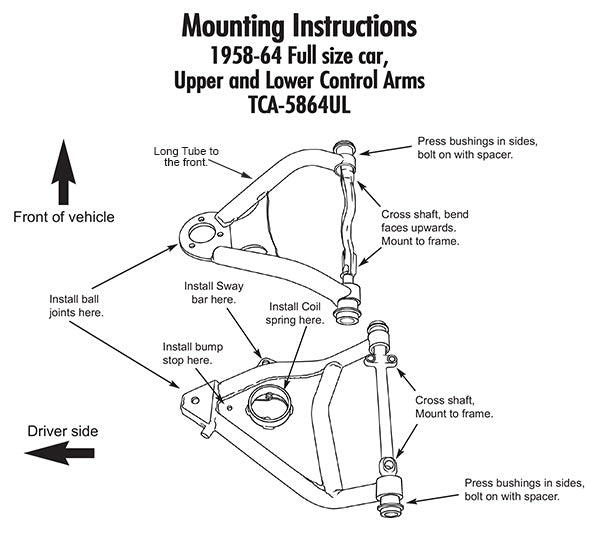 Mounting Instructions
1958-64 Full size car,
Upper and Lower Control Arms
TCA-5864UL

Long Tube to the front.

Press bushings in sides, bolt on with spacer.

Front of vehicle

Cross shaft, bend faces upwards. Mount to frame.

Install ball joints here.

Install Sway bar here.

Install Coil spring here.

Install bump stop here.

Cross shaft, Mount to frame.

Driver side

Press bushings in sides, bolt on with spacer.