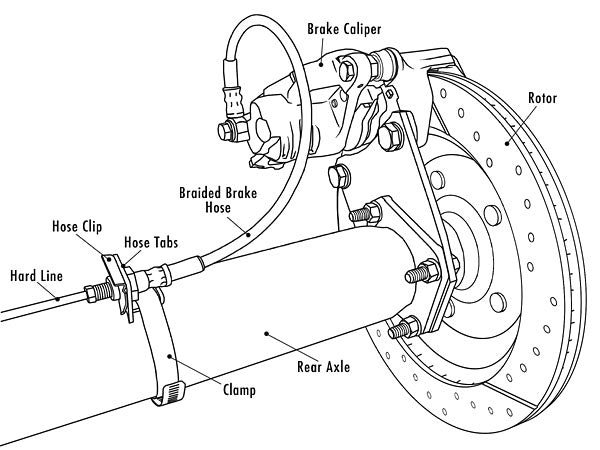 Brake Caliper
Rotor
Braided Brake Hose
Hose Clip
Hose Tabs
Hard Line
Rear Axle
Clamp