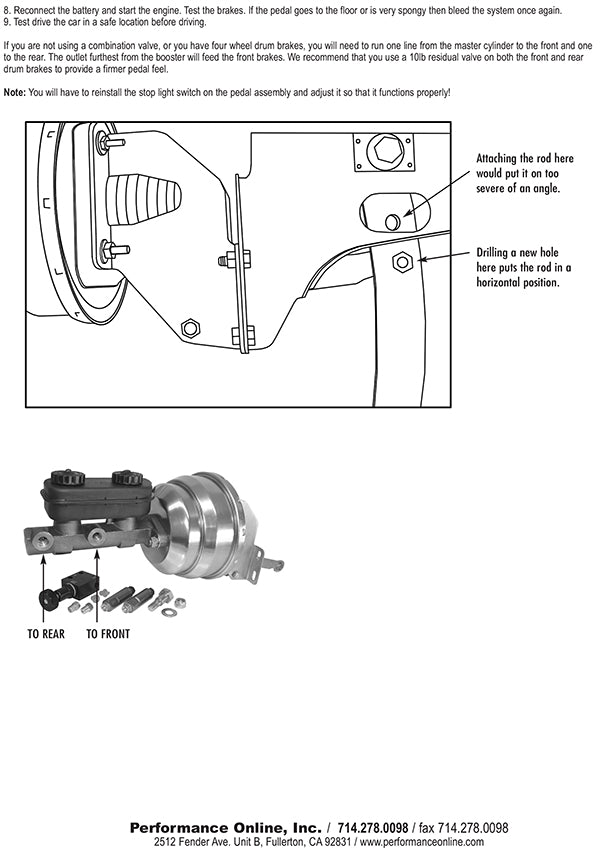 8. Reconnect the battery and start the engine. Test the brakes. If the pedal goes to the floor or is very spongy then bleed the system once again.
9. Test drive the car in a safe location before driving.

If you are not using a combination valve, or you have four wheel drum brakes, you will need to run one line from the master cylinder to the front and one to the rear. The outlet furthest from the booster will feed the front brakes. We recommend that you use a 10lb residual valve on both the front and rear drum brakes to provide a firmer pedal feel.

Note: You will have to reinstall the stop light switch on the pedal assembly and adjust it so that it functions properly!

Attaching the rod here would put it on too severe of an angle.

Drilling a new hole here puts the rod in a horizontal position.

TO REAR

TO FRONT

Performance Online, Inc. / 714.278.0098 / fax 714.278.0098
2512 Fender Ave. Unit B, Fullerton, CA 92831 / www.performanceonline.com