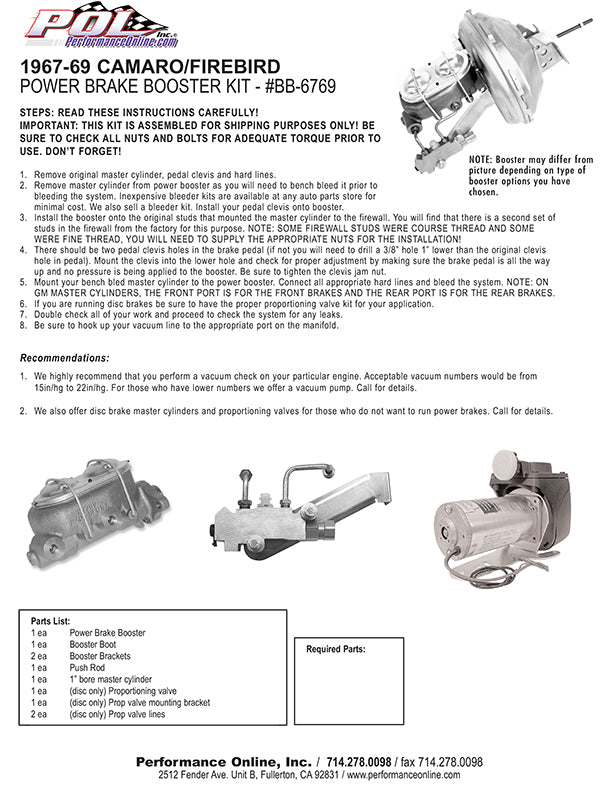 POL Inc.® PerformanceOnline.com

1967-69 CAMARO/FIREBIRD
POWER BRAKE BOOSTER KIT - #BB-6769

STEPS: READ THESE INSTRUCTIONS CAREFULLY!
IMPORTANT: THIS KIT IS ASSEMBLED FOR SHIPPING PURPOSES ONLY! BE SURE TO CHECK ALL NUTS AND BOLTS FOR ADEQUATE TORQUE PRIOR TO USE. DON'T FORGET!

NOTE: Booster may differ from picture depending on type of booster options you have chosen.

1. Remove original master cylinder, pedal clevis and hard lines.
2. Remove master cylinder from power booster as you will need to bench bleed it prior to bleeding the system. Inexpensive bleeder kits are available at any auto parts store for minimal cost. We also sell a bleeder kit. Install your pedal clevis onto booster.
3. Install the booster onto the original studs that mounted the master cylinder to the firewall. You will find that there is a second set of studs in the firewall from the factory for this purpose. NOTE: SOME FIREWALL STUDS WERE COURSE THREAD AND SOME WERE FINE THREAD, YOU WILL NEED TO SUPPLY THE APPROPRIATE NUTS FOR THE INSTALLATION!
4. There should be two pedal clevis holes in the brake pedal (if not you will need to drill a 3/8" hole 1" lower than the original clevis hole in pedal). Mount the clevis into the lower hole and check for proper adjustment by making sure the brake pedal is all the way up and no pressure is being applied to the booster. Be sure to tighten the clevis jam nut.
5. Mount your bench bled master cylinder to the power booster. Connect all appropriate hard lines and bleed the system. NOTE: ON GM MASTER CYLINDERS, THE FRONT PORT IS FOR THE FRONT BRAKES AND THE REAR PORT IS FOR THE REAR BRAKES.
6. If you are running disc brakes be sure to have the proper proportioning valve kit for your application.
7. Double check all of your work and proceed to check the system for any leaks.
8. Be sure to hook up your vacuum line to the appropriate port on the manifold.

Recommendations:

1. We highly recommend that you perform a vacuum check on your particular engine. Acceptable vacuum numbers would be from 15in/hg to 22in/hg. For those who have lower numbers we offer a vacuum pump. Call for details.

2. We also offer disc brake master cylinders and proportioning valves for those who do not want to run power brakes. Call for details.

Parts List:
1 ea Power Brake Booster
1 ea Booster Boot
2 ea Booster Brackets
1 ea Push Rod
1 ea 1" bore master cylinder
1 ea (disc only) Proportioning valve
1 ea (disc only) Prop valve mounting bracket
2 ea (disc only) Prop valve lines

Required Parts:

Performance Online, Inc. / 714.278.0098 / fax 714.278.0098
2512 Fender Ave. Unit B, Fullerton, CA 92831 / www.performanceonline.com