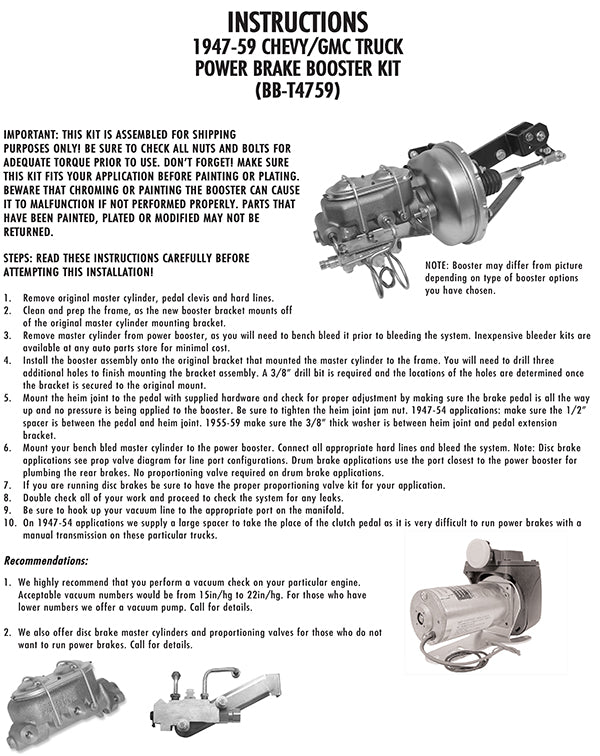 INSTRUCTIONS
1947-59 CHEVY/GMC TRUCK
POWER BRAKE BOOSTER KIT
(BB-T4759)

IMPORTANT: THIS KIT IS ASSEMBLED FOR SHIPPING PURPOSES ONLY! BE SURE TO CHECK ALL NUTS AND BOLTS FOR ADEQUATE TORQUE PRIOR TO USE. DON'T FORGET! MAKE SURE THIS KIT FITS YOUR APPLICATION BEFORE PAINTING OR PLATING. BEWARE THAT CHROMING OR PAINTING THE BOOSTER CAN CAUSE IT TO MALFUNCTION IF NOT PERFORMED PROPERLY. PARTS THAT HAVE BEEN PAINTED, PLATED OR MODIFIED MAY NOT BE RETURNED.

STEPS: READ THESE INSTRUCTIONS CAREFULLY BEFORE ATTEMPTING THIS INSTALLATION!

NOTE: Booster may differ from picture depending on type of booster options you have chosen.

1. Remove original master cylinder, pedal clevis and hard lines.
2. Clean and prep the frame, as the new booster bracket mounts off of the original master cylinder mounting bracket.
3. Remove master cylinder from power booster, as you will need to bench bleed it prior to bleeding the system. Inexpensive bleeder kits are available at any auto parts store for minimal cost.
4. Install the booster assembly onto the original bracket that mounted the master cylinder to the frame. You will need to drill three additional holes to finish mounting the bracket assembly. A 3/8" drill bit is required and the locations of the holes are determined once the bracket is secured to the original mount.
5. Mount the heim joint to the pedal with supplied hardware and check for proper adjustment by making sure the brake pedal is all the way up and no pressure is being applied to the booster. Be sure to tighten the heim joint jam nut. 1947-54 applications: make sure the 1/2" spacer is between the pedal and heim joint. 1955-59 make sure the 3/8" thick washer is between heim joint and pedal extension bracket.
6. Mount your bench bled master cylinder to the power booster. Connect all appropriate hard lines and bleed the system. Note: Disc brake applications see prop valve diagram for line port configurations. Drum brake applications use the port closest to the power booster for plumbing the rear brakes. No proportioning valve required on drum brake applications.
7. If you are running disc brakes be sure to have the proper proportioning valve kit for your application.
8. Double check all of your work and proceed to check the system for any leaks.
9. Be sure to hook up your vacuum line to the appropriate port on the manifold.
10. On 1947-54 applications we supply a large spacer to take the place of the clutch pedal as it is very difficult to run power brakes with a manual transmission on these particular trucks.

Recommendations:

1. We highly recommend that you perform a vacuum check on your particular engine. Acceptable vacuum numbers would be from 15in/hg to 22in/hg. For those who have lower numbers we offer a vacuum pump. Call for details.

2. We also offer disc brake master cylinders and proportioning valves for those who do not want to run power brakes. Call for details.