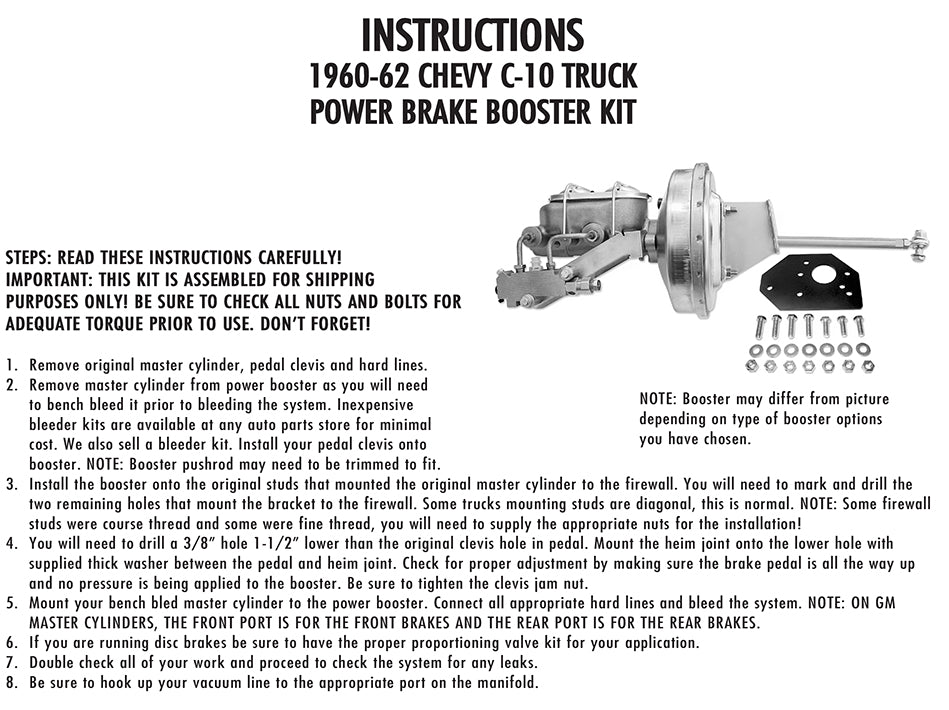 INSTRUCTIONS
1960-62 CHEVY C-10 TRUCK
POWER BRAKE BOOSTER KIT

STEPS: READ THESE INSTRUCTIONS CAREFULLY!
IMPORTANT: THIS KIT IS ASSEMBLED FOR SHIPPING PURPOSES ONLY! BE SURE TO CHECK ALL NUTS AND BOLTS FOR ADEQUATE TORQUE PRIOR TO USE. DON'T FORGET!

NOTE: Booster may differ from picture depending on type of booster options you have chosen.

1. Remove original master cylinder, pedal clevis and hard lines.
2. Remove master cylinder from power booster as you will need to bench bleed it prior to bleeding the system. Inexpensive bleeder kits are available at any auto parts store for minimal cost. We also sell a bleeder kit. Install your pedal clevis onto booster. NOTE: Booster pushrod may need to be trimmed to fit.
3. Install the booster onto the original studs that mounted the original master cylinder to the firewall. You will need to mark and drill the two remaining holes that mount the bracket to the firewall. Some trucks mounting studs are diagonal, this is normal. NOTE: Some firewall studs were course thread and some were fine thread, you will need to supply the appropriate nuts for the installation!
4. You will need to drill a 3/8" hole 1-1/2" lower than the original clevis hole in pedal. Mount the heim joint onto the lower hole with supplied thick washer between the pedal and heim joint. Check for proper adjustment by making sure the brake pedal is all the way up and no pressure is being applied to the booster. Be sure to tighten the clevis jam nut.
5. Mount your bench bled master cylinder to the power booster. Connect all appropriate hard lines and bleed the system. NOTE: ON GM MASTER CYLINDERS, THE FRONT PORT IS FOR THE FRONT BRAKES AND THE REAR PORT IS FOR THE REAR BRAKES.
6. If you are running disc brakes be sure to have the proper proportioning valve kit for your application.
7. Double check all of your work and proceed to check the system for any leaks.
8. Be sure to hook up your vacuum line to the appropriate port on the manifold.