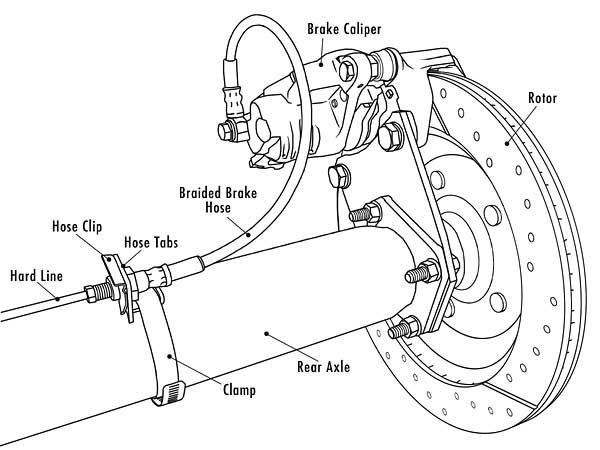 Brake Caliper
Rotor
Braided Brake Hose
Hose Clip
Hose Tabs
Hard Line
Rear Axle
Clamp