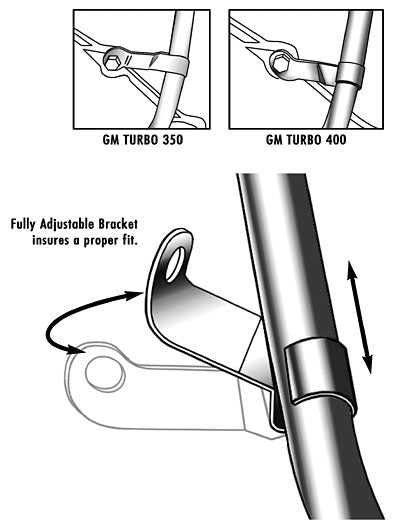 GM TURBO 350

GM TURBO 400

Fully Adjustable Bracket insures a proper fit.