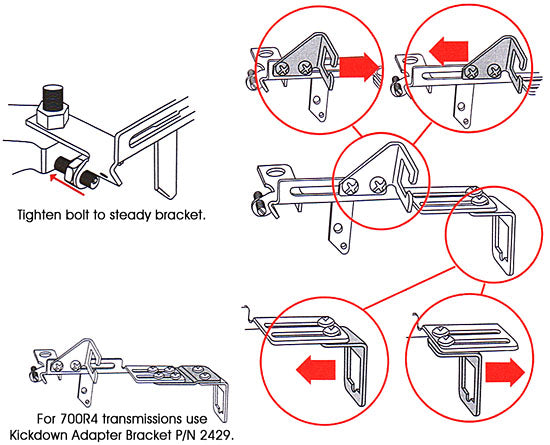 Tighten bolt to steady bracket.

For 700R4 transmissions use Kickdown Adapter Bracket P/N 2429.