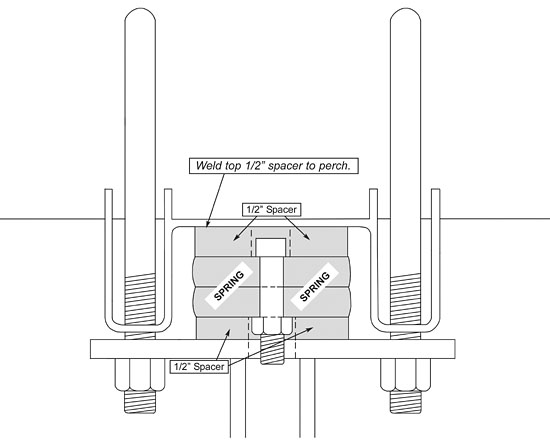 Weld top 1/2" spacer to perch.

1/2" Spacer

SPRING

SPRING

1/2" Spacer