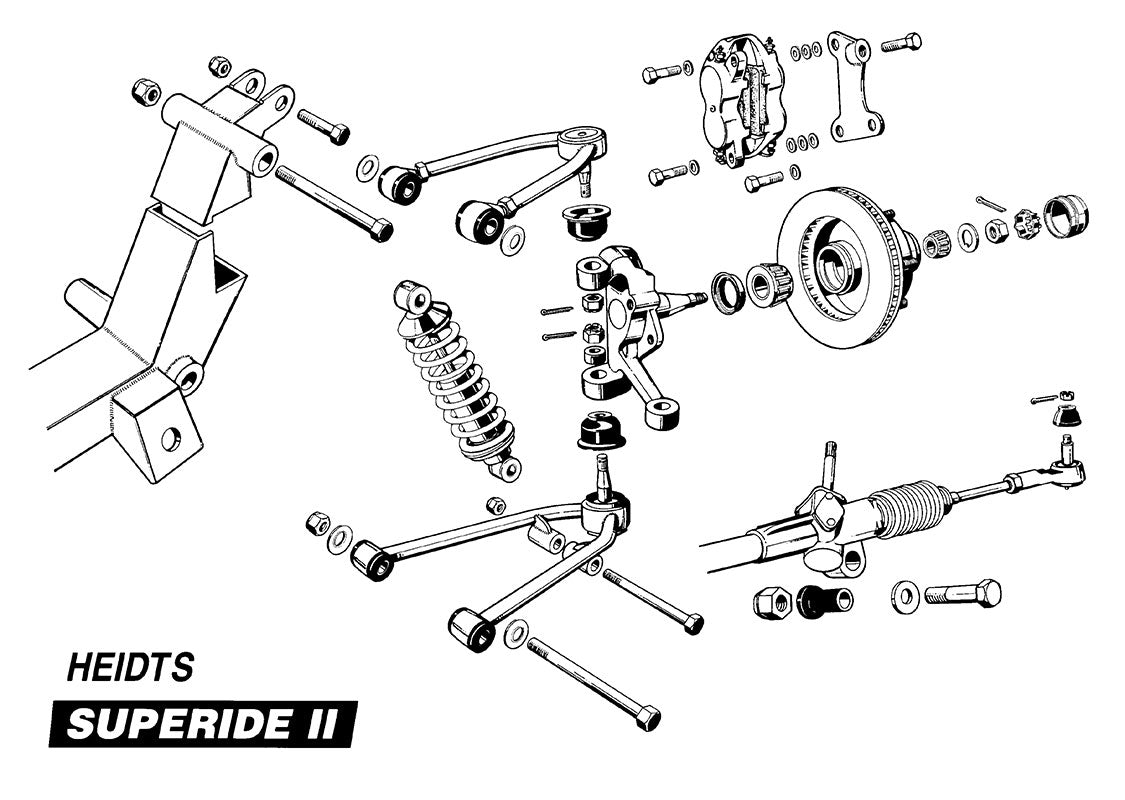 HEIDTS
SUPERIDE II