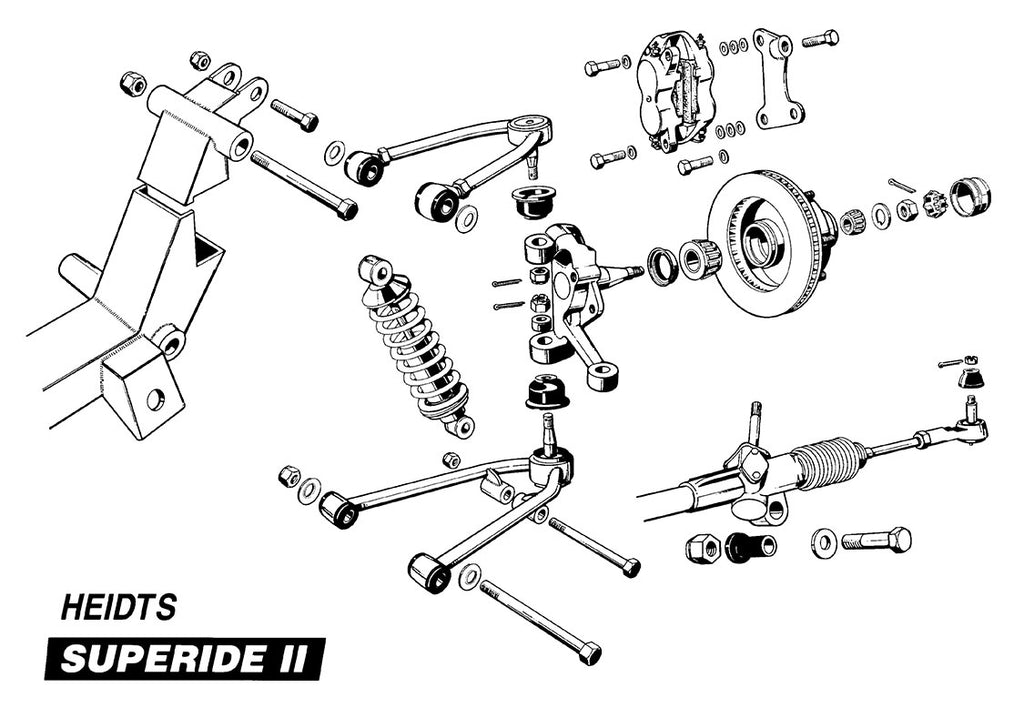 HEIDTS
SUPERIDE II