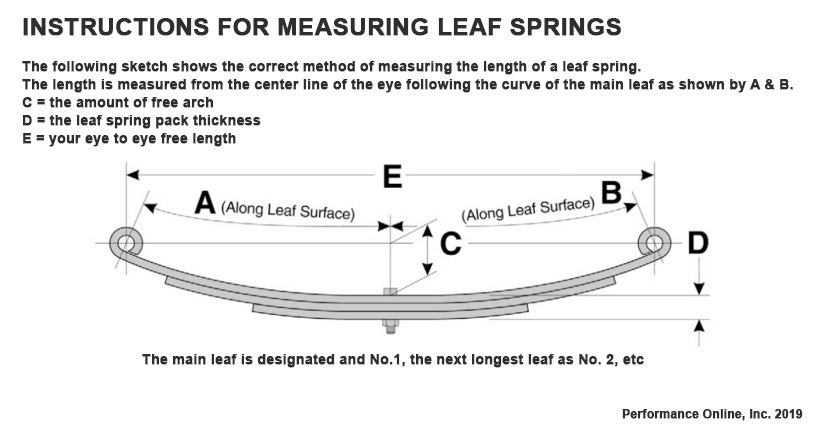 INSTRUCTIONS FOR MEASURING LEAF SPRINGS

The following sketch shows the correct method of measuring the length of a leaf spring.
The length is measured from the center line of the eye following the curve of the main leaf as shown by A & B.
C = the amount of free arch
D = the leaf spring pack thickness
E = your eye to eye free length

E

A (Along Leaf Surface)

(Along Leaf Surface) B

C

D

The main leaf is designated and No.1, the next longest leaf as No. 2, etc

Performance Online, Inc. 2019