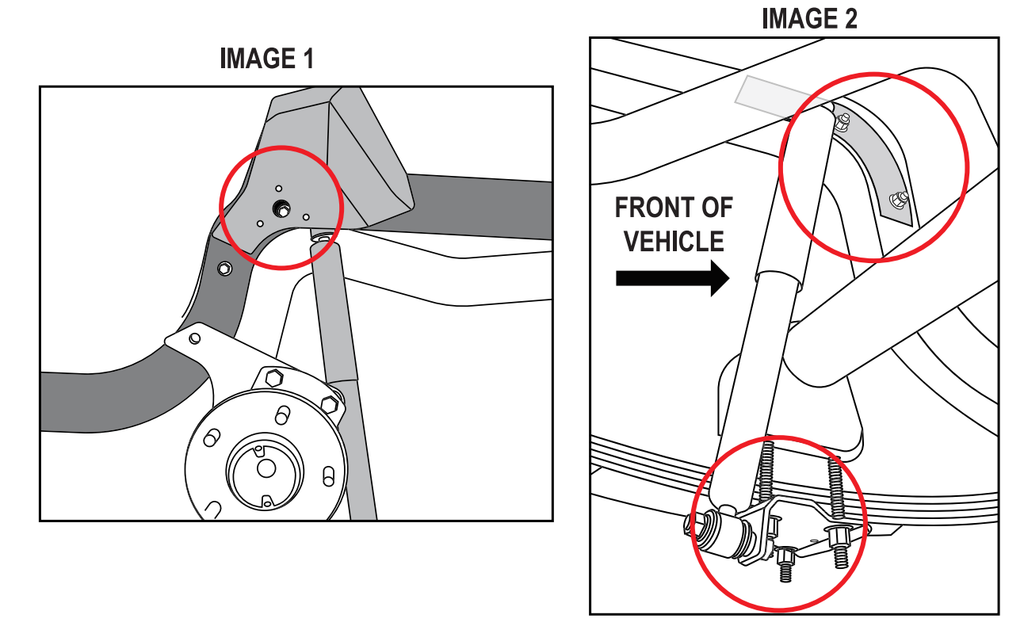 IMAGE 1

IMAGE 2

FRONT OF VEHICLE